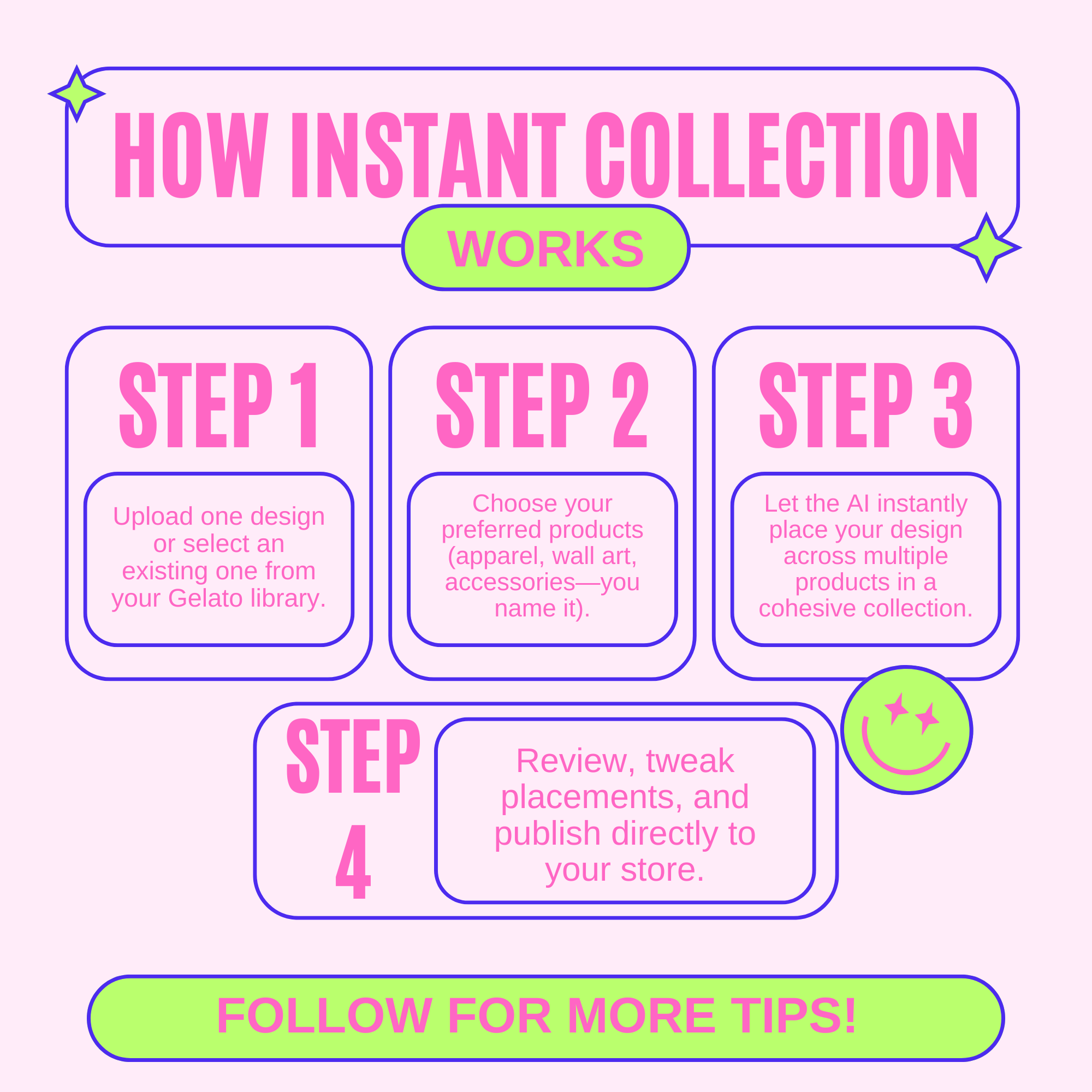 HOW INSTANT COLLECTION

WORKS

STEP 1

Upload one design or select an existing one from your Gelato library.

STEP 2

Choose your preferred products (apparel, wall art, accessories—you name it).

STEP 3

Let the AI instantly place your design across multiple products in a cohesive collection.

STEP 4

Review, tweak placements, and publish directly to your store.

FOLLOW FOR MORE TIPS!