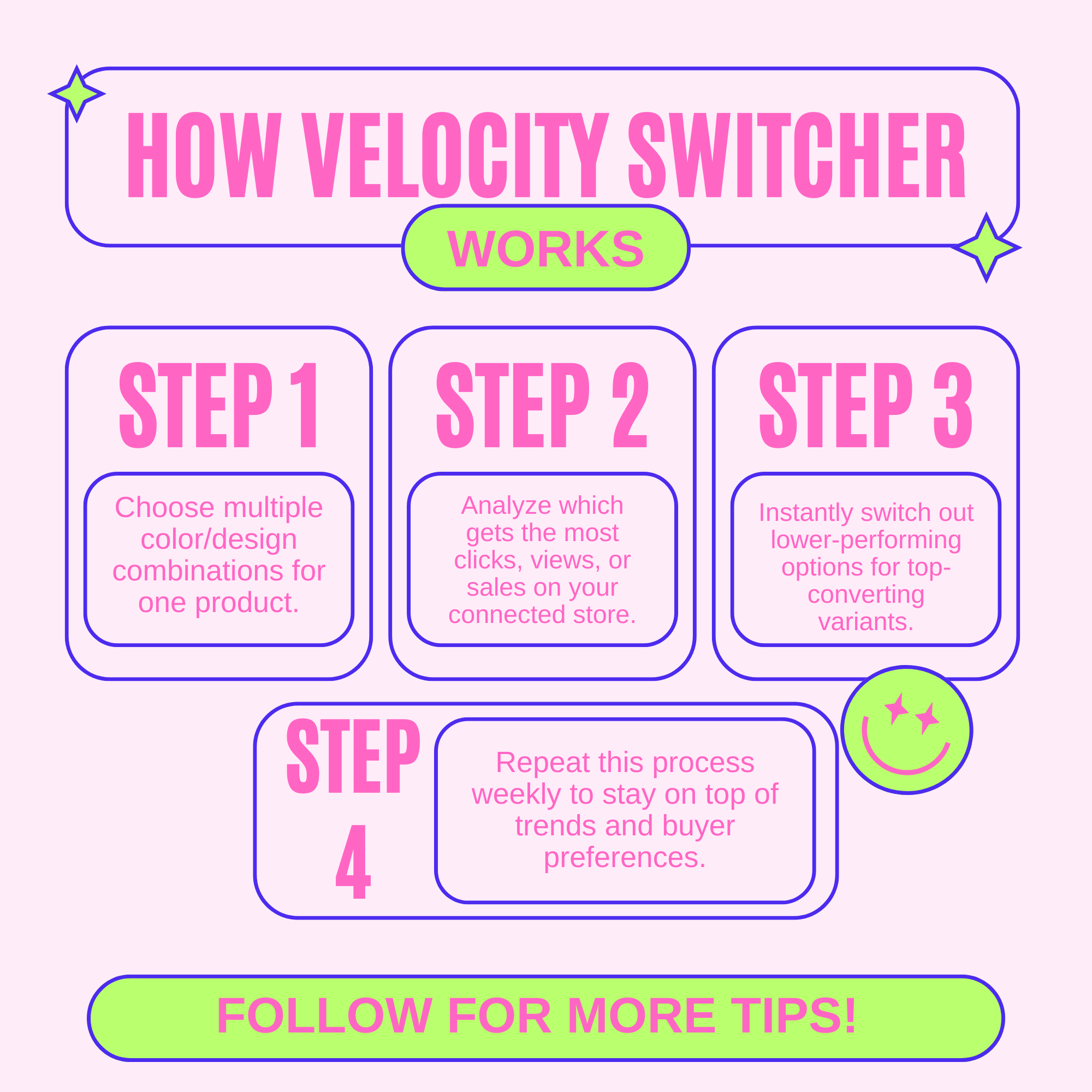 HOW VELOCITY SWITCHER

WORKS

STEP 1

Choose multiple color/design combinations for one product.

STEP 2

Analyze which gets the most clicks, views, or sales on your connected store.

STEP 3

Instantly switch out lower-performing options for top-converting variants.

STEP 4

Repeat this process weekly to stay on top of trends and buyer preferences.

FOLLOW FOR MORE TIPS!